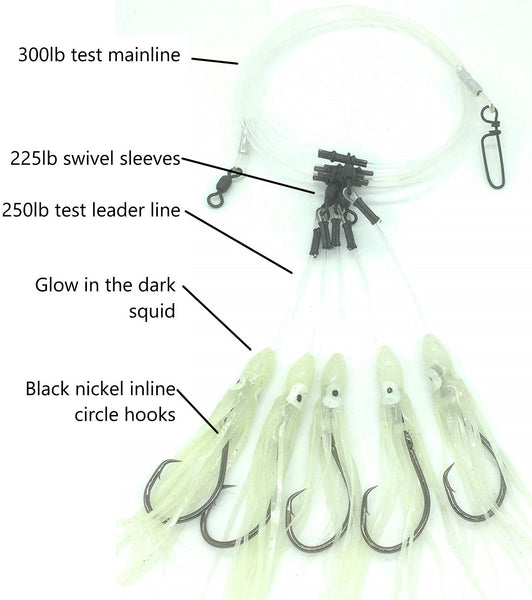 300lb test mainline

225lb swivel sleeves

250lb test leader line

Glow in the dark squid

Black nickel inline circle hooks