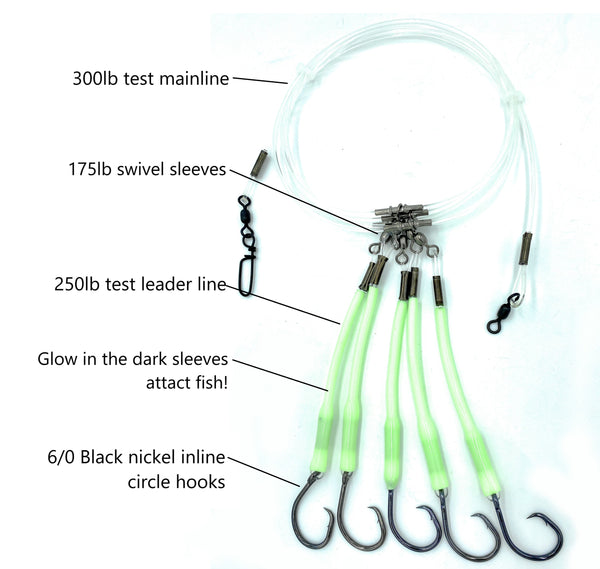 300lb test mainline

175lb swivel sleeves

250lb test leader line

Glow in the dark sleeves attact fish!

6/0 Black nickel inline circle hooks