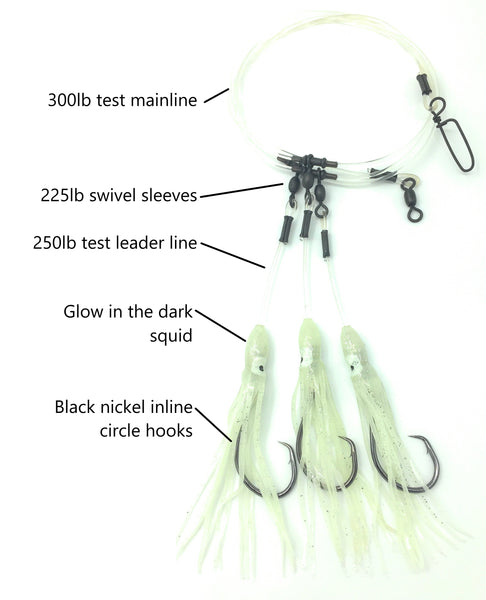 300lb test mainline

225lb swivel sleeves

250lb test leader line

Glow in the dark squid

Black nickel inline circle hooks